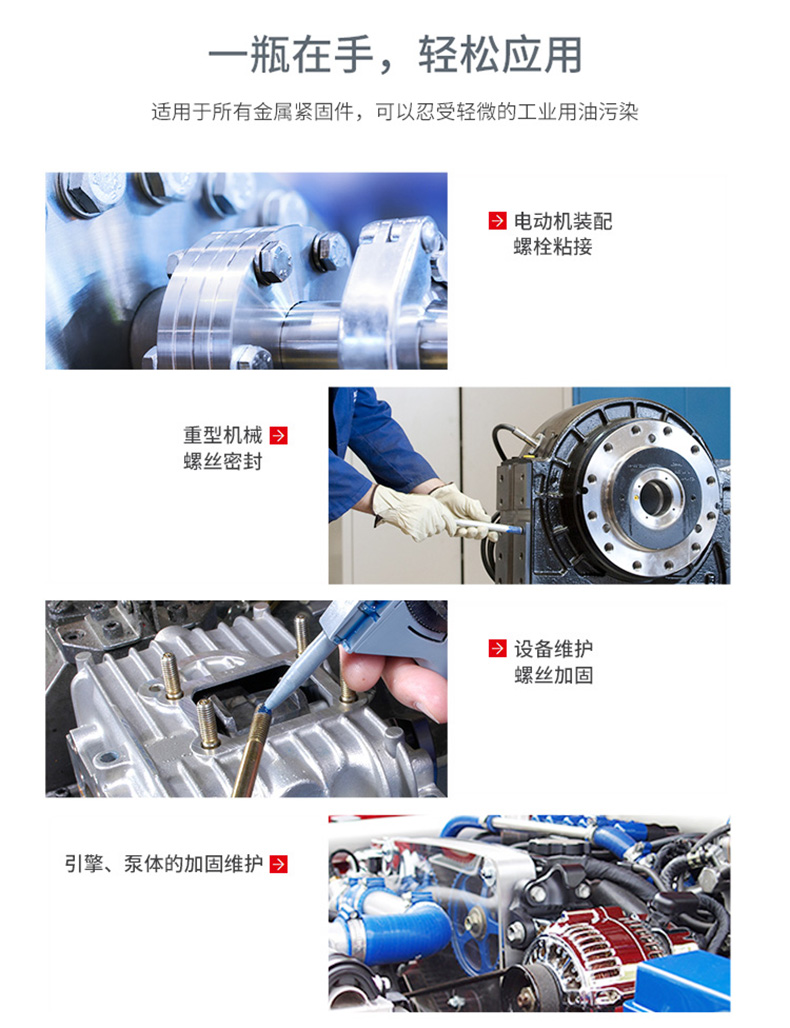 一瓶在手，轻松应用

适用于所有金属紧固件，可以忍受轻微的工业用油污染

电动机装配
螺栓粘接

重型机械
螺丝密封

设备维护
螺丝加固

引擎、泵体的加固维护